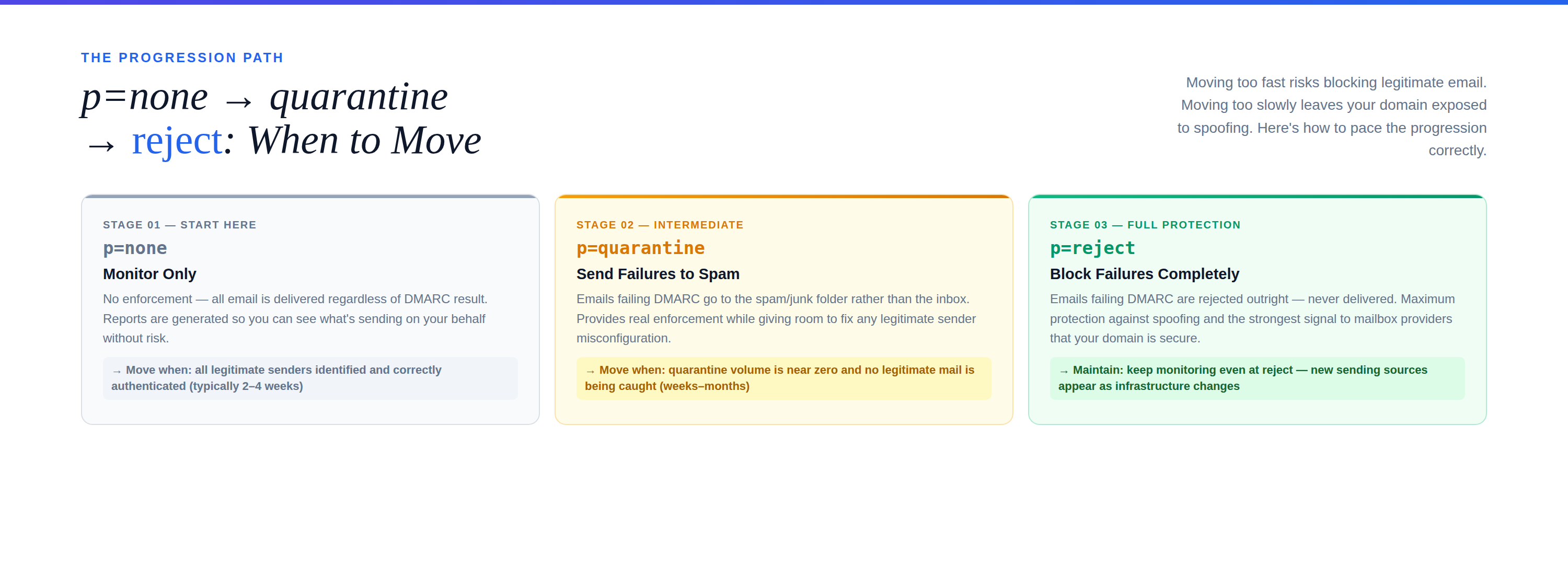 THE PROGRESSION PATH

p=none → quarantine → reject: When to Move

Moving too fast risks blocking legitimate email. Moving too slowly leaves your domain exposed to spoofing. Here's how to pace the progression correctly.

STAGE 01 — START HERE

p=none

Monitor Only

No enforcement — all email is delivered regardless of DMARC result. Reports are generated so you can see what's sending on your behalf without risk.

→ Move when: all legitimate senders identified and correctly authenticated (typically 2–4 weeks)

STAGE 02 — INTERMEDIATE

p=quarantine

Send Failures to Spam

Emails failing DMARC go to the spam/junk folder rather than the inbox. Provides real enforcement while giving room to fix any legitimate sender misconfiguration.

→ Move when: quarantine volume is near zero and no legitimate mail is being caught (weeks–months)

STAGE 03 — FULL PROTECTION

p=reject

Block Failures Completely

Emails failing DMARC are rejected outright — never delivered. Maximum protection against spoofing and the strongest signal to mailbox providers that your domain is secure.

→ Maintain: keep monitoring even at reject — new sending sources appear as infrastructure changes